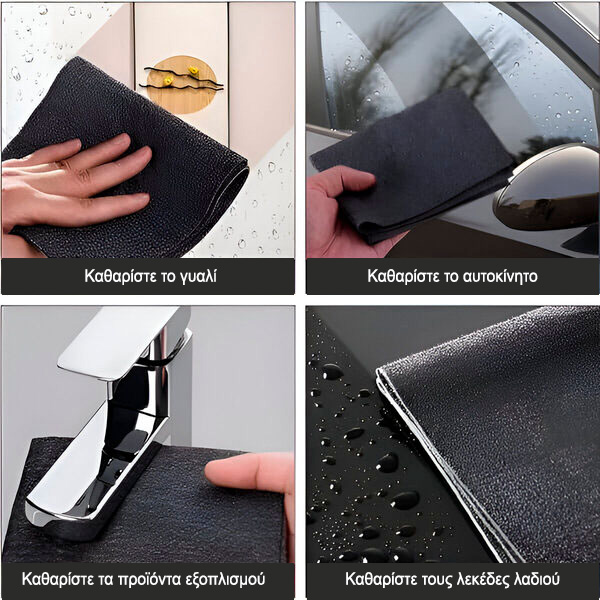 Καθαρίστε το γυαλί

Καθαρίστε το αυτοκίνητο

Καθαρίστε τα προϊόντα εξοπλισμού

Καθαρίστε τους λεκέδες λαδιού